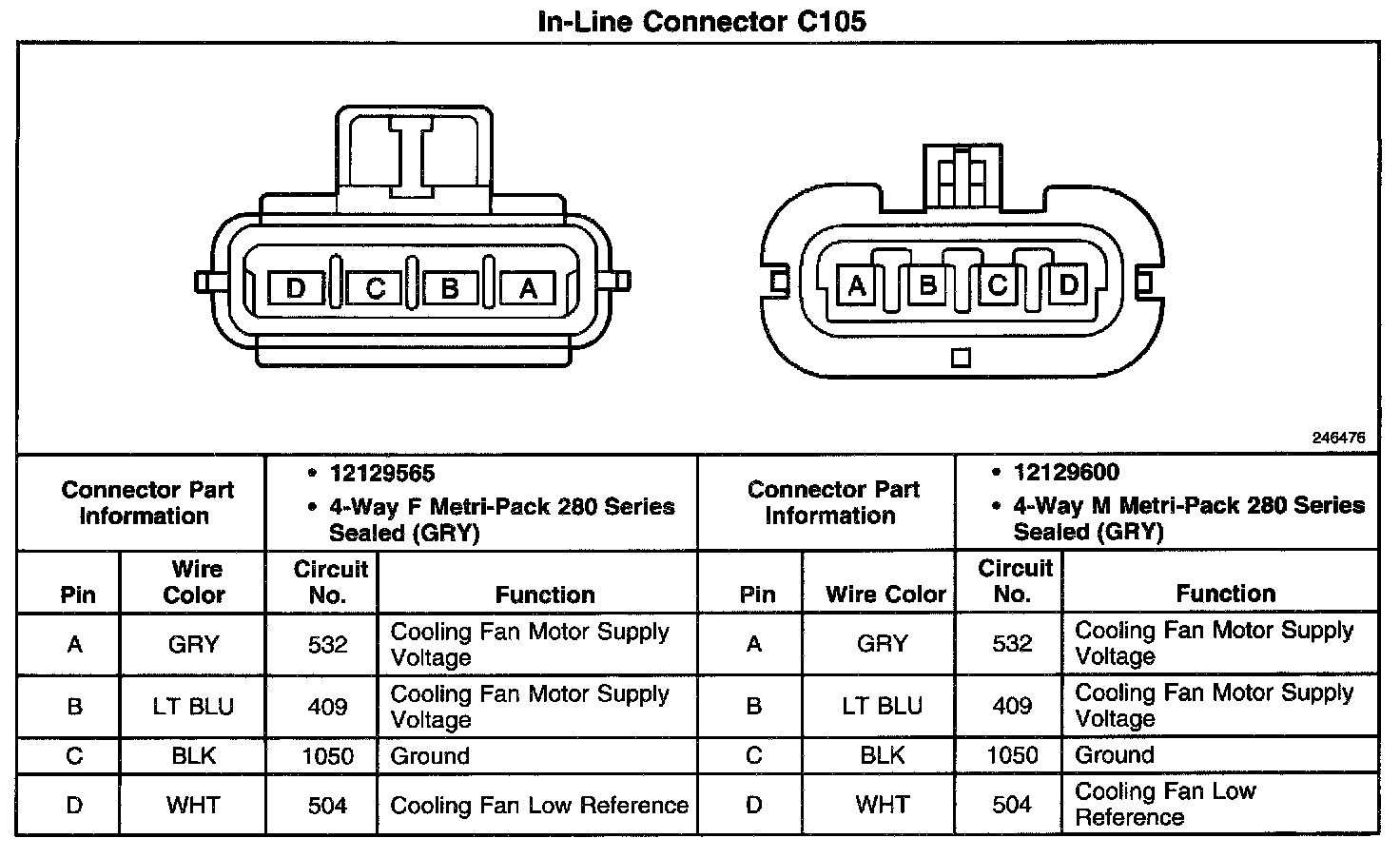 In-Line Connector C105

D C B A

A B C D

246476

| Connector Part Information | | • 12129565 • 4-Way F Metri-Pack 280 Series Sealed (GRY) | | Connector Part Information | | • 12129600 • 4-Way M Metri-Pack 280 Series Sealed (GRY) | |
|---|---|---|---|---|---|---|---|
| Pin | Wire Color | Circuit No. | Function | Pin | Wire Color | Circuit No. | Function |
| A | GRY | 532 | Cooling Fan Motor Supply Voltage | A | GRY | 532 | Cooling Fan Motor Supply Voltage |
| B | LT BLU | 409 | Cooling Fan Motor Supply Voltage | B | LT BLU | 409 | Cooling Fan Motor Supply Voltage |
| C | BLK | 1050 | Ground | C | BLK | 1050 | Ground |
| D | WHT | 504 | Cooling Fan Low Reference | D | WHT | 504 | Cooling Fan Low Reference |