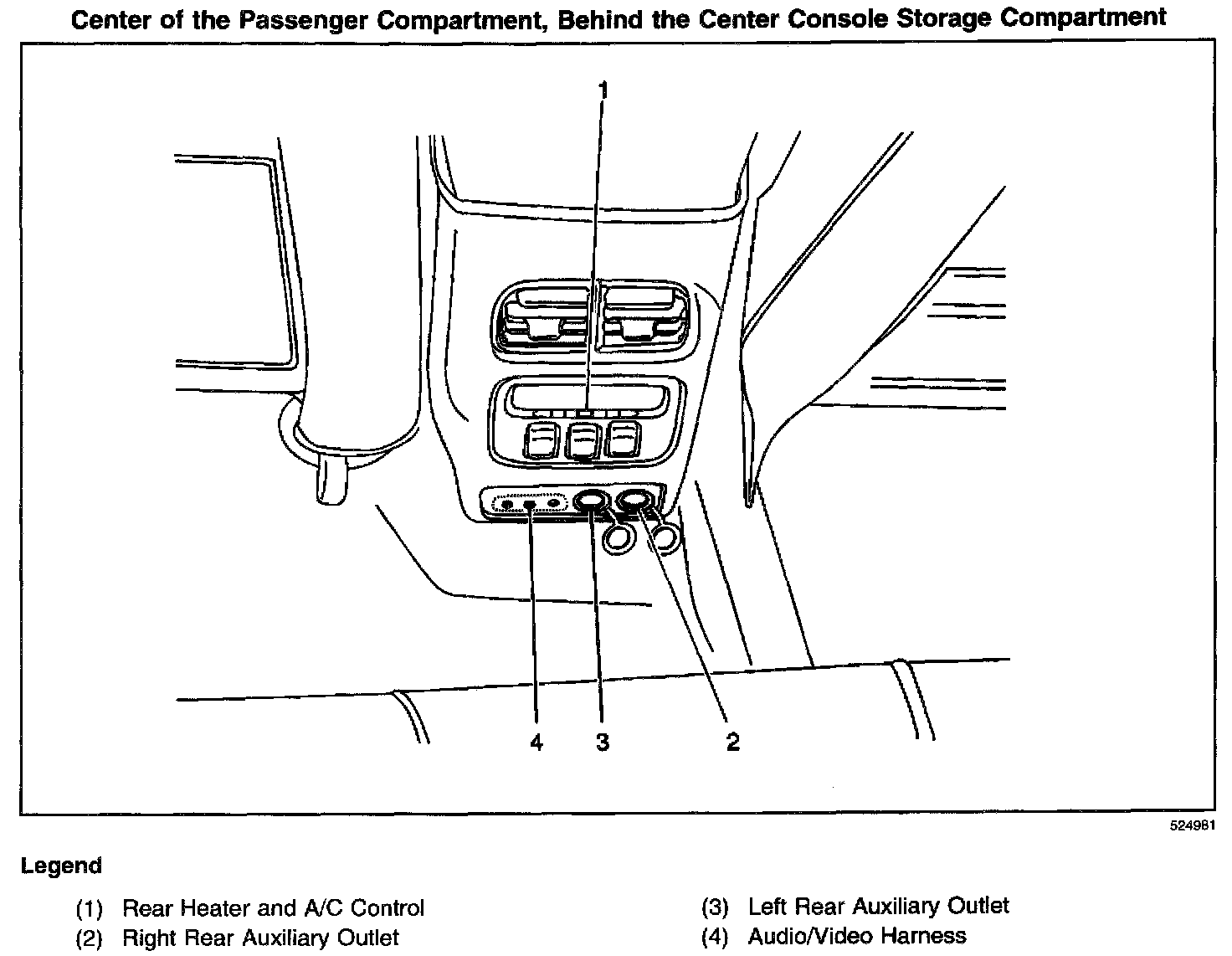 Center of the Passenger Compartment, Behind the Center Console Storage Compartment

1

4 3 2

524981

Legend

(1) Rear Heater and A/C Control
(2) Right Rear Auxiliary Outlet

(3) Left Rear Auxiliary Outlet
(4) Audio/Video Harness