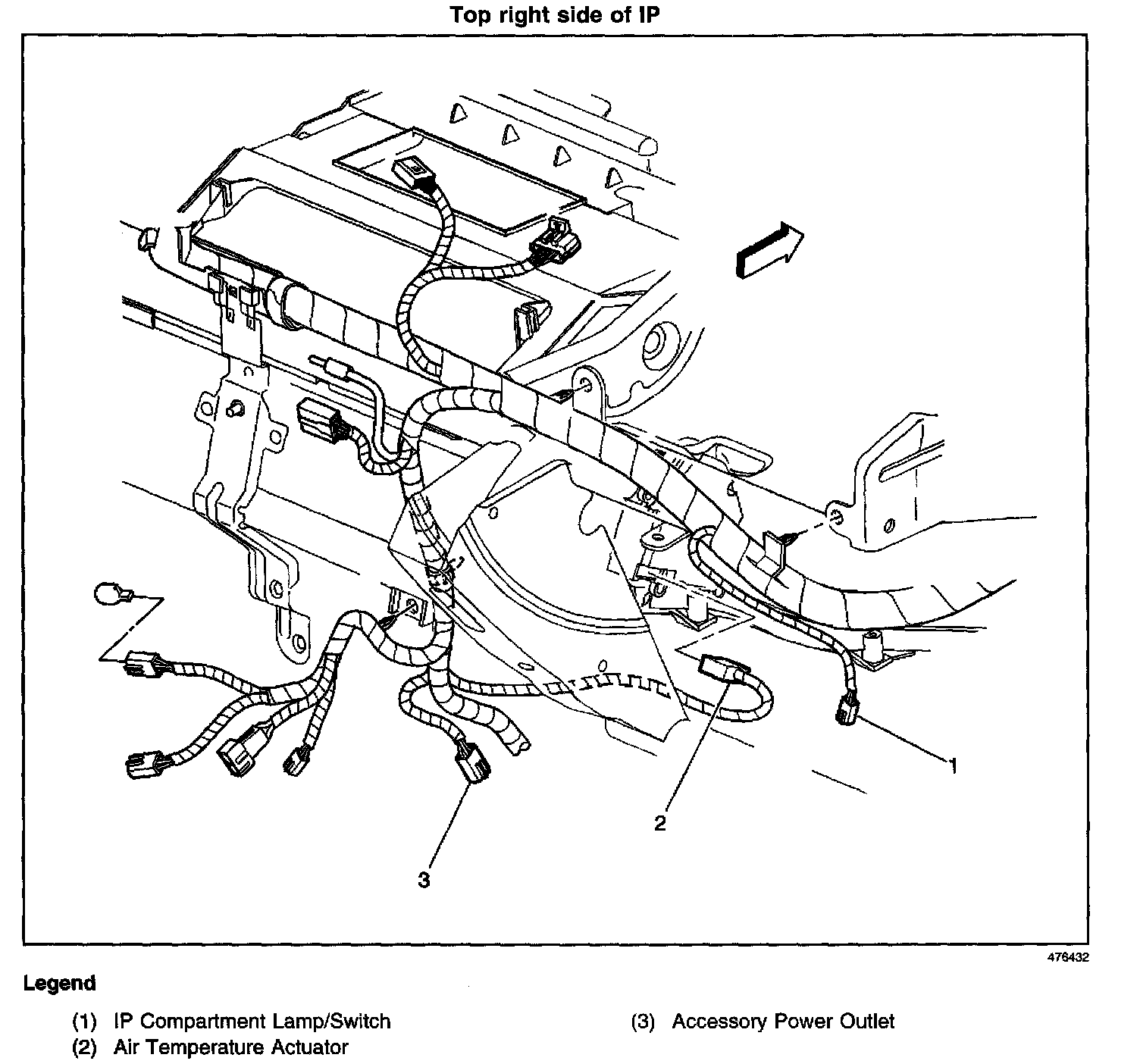 Top right side of IP

1

2

3

476432

Legend

(1) IP Compartment Lamp/Switch
(2) Air Temperature Actuator

(3) Accessory Power Outlet