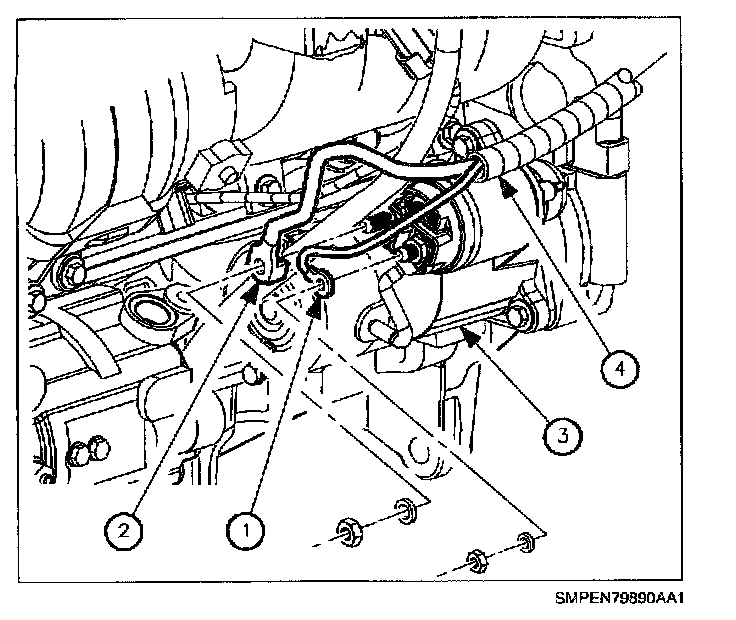 4

3

2

1

SMPEN79890AA1