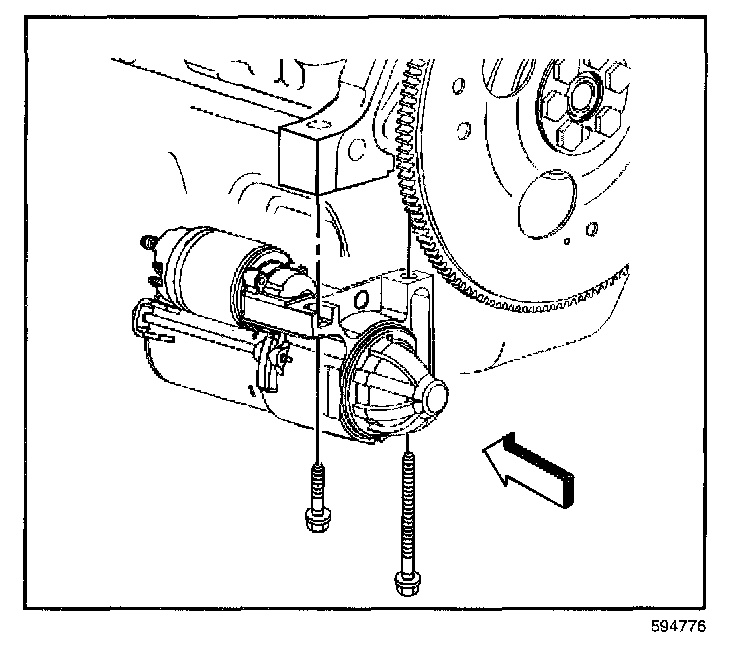 594776