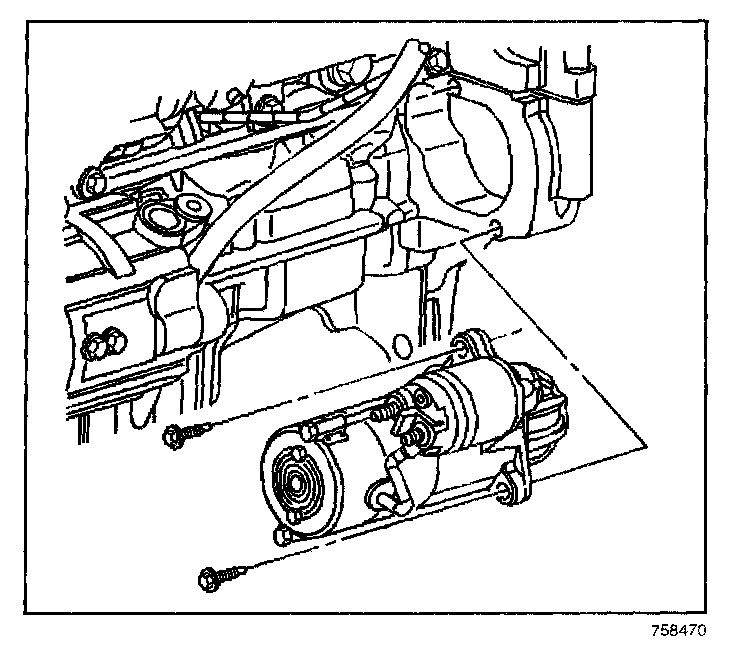 758470