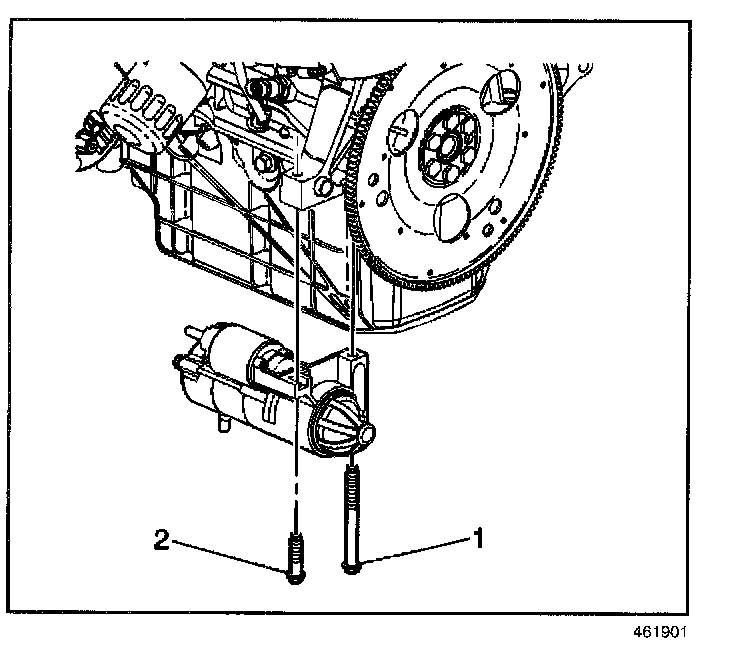 2
1
461901