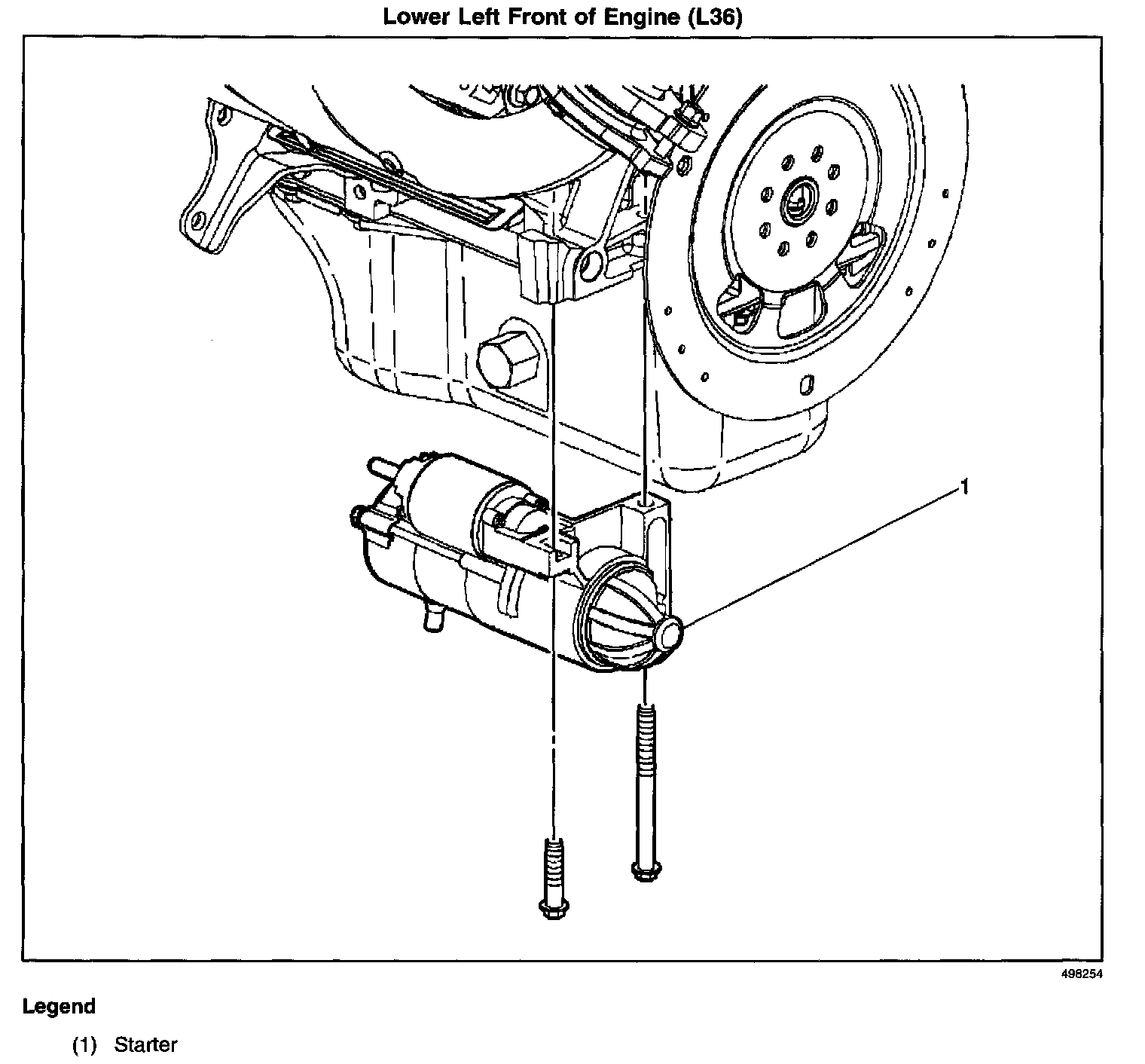 Lower Left Front of Engine (L36)

1

498254

Legend

(1) Starter