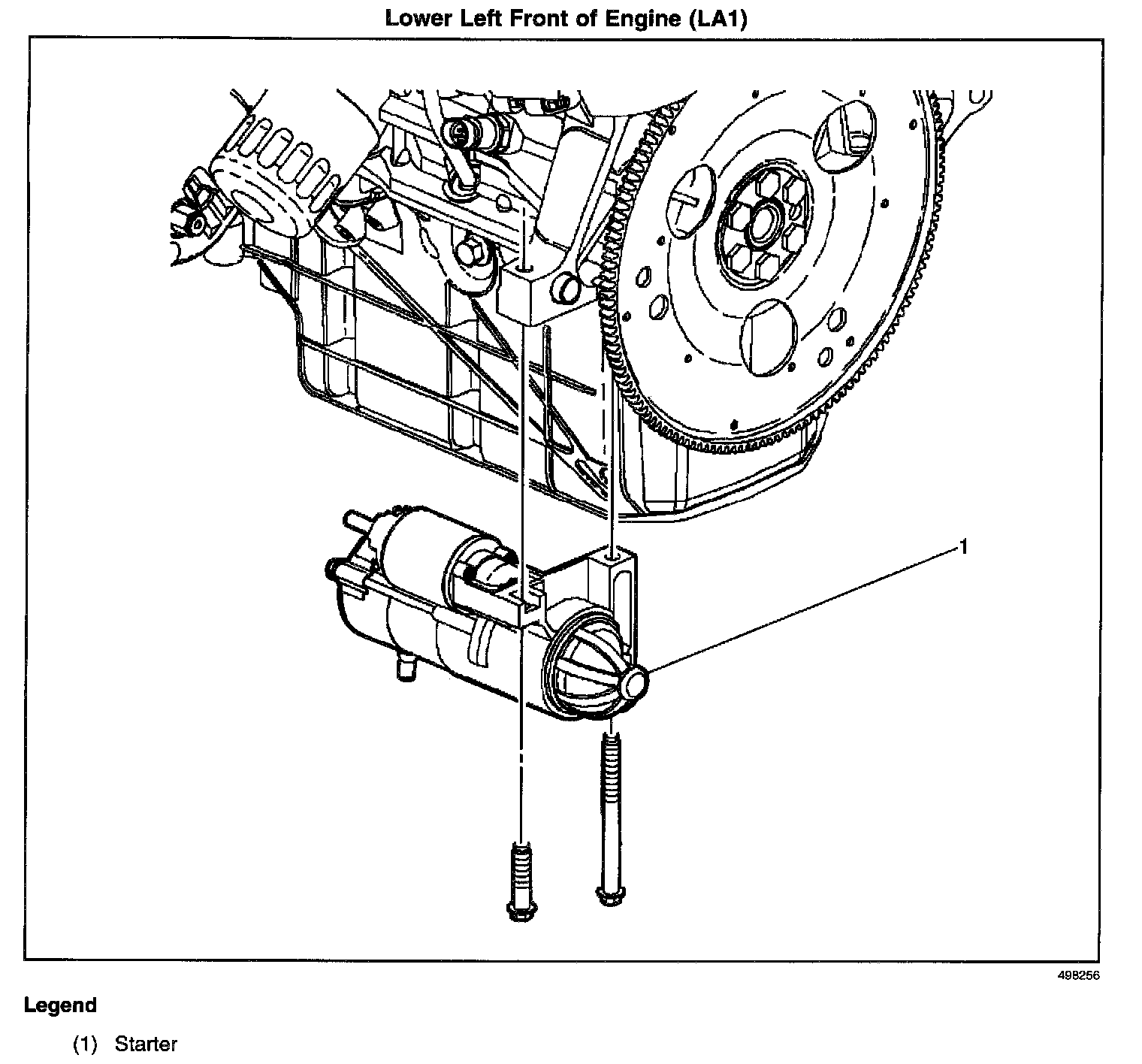 Lower Left Front of Engine (LA1)

1

498256

Legend

(1) Starter