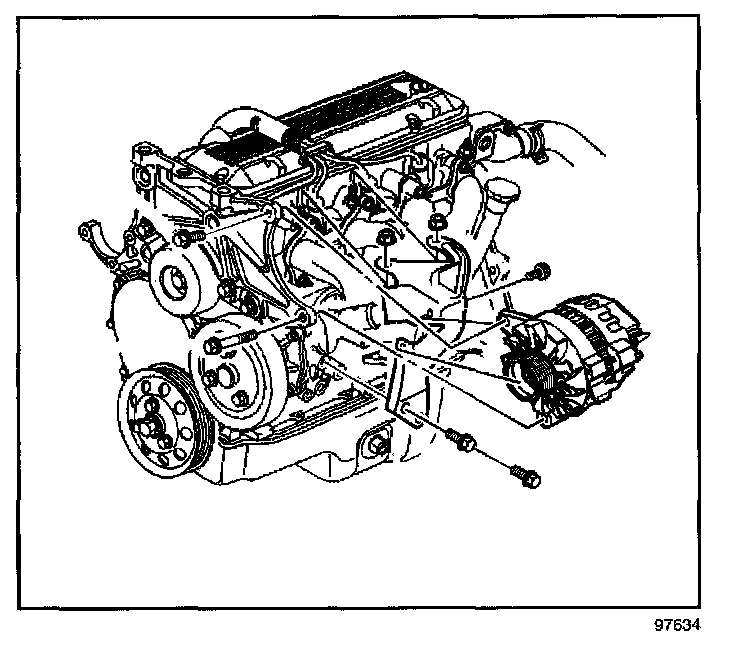 97634