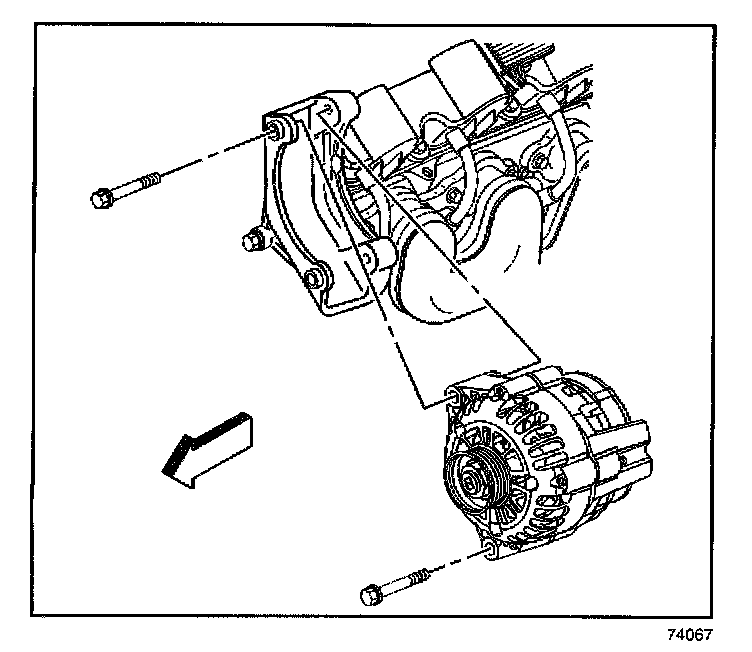 74067