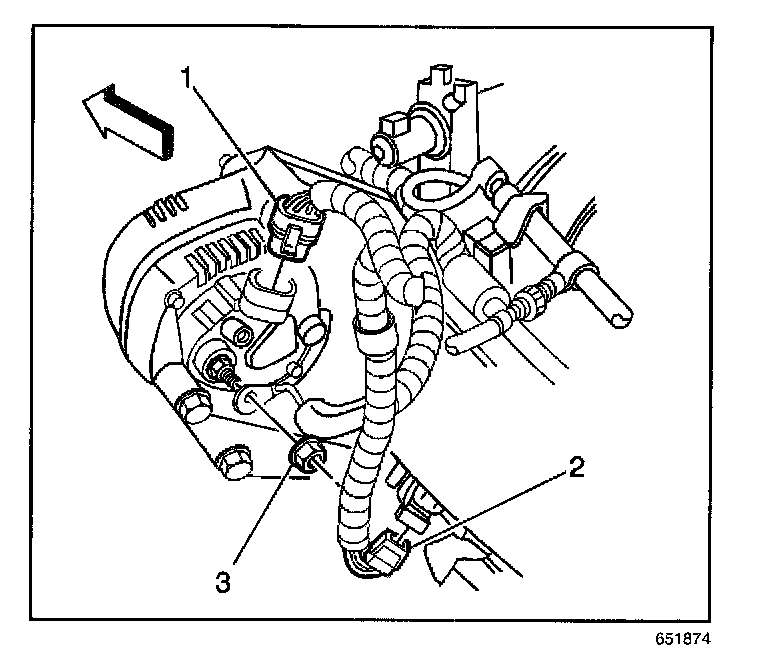 1
2
3
651874