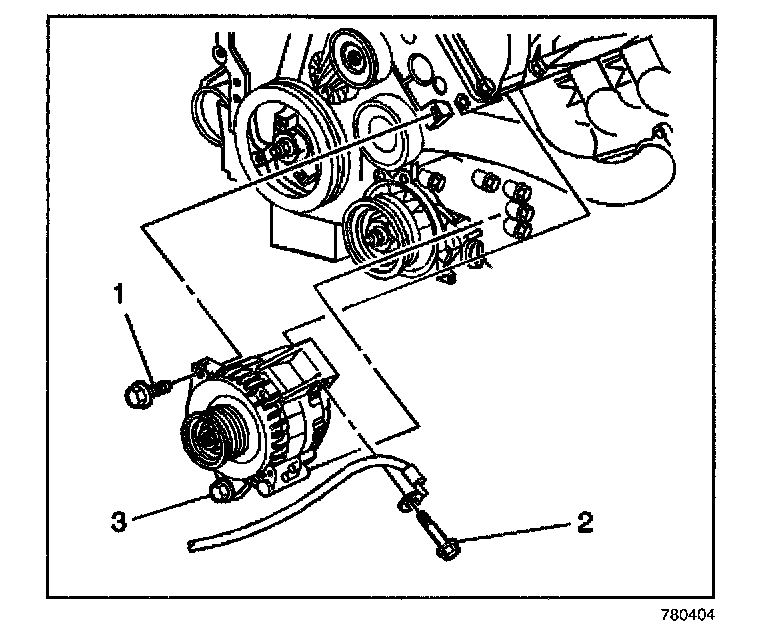 1

3

2

780404