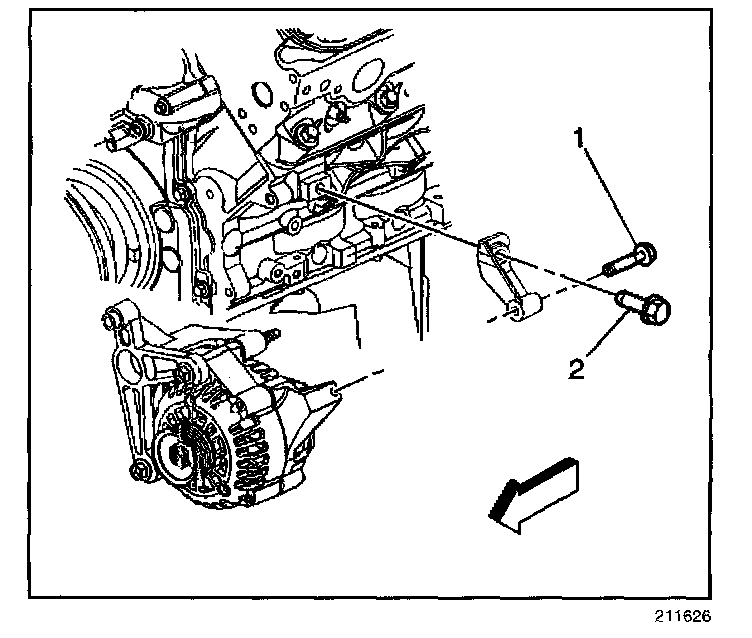 1

2

211626