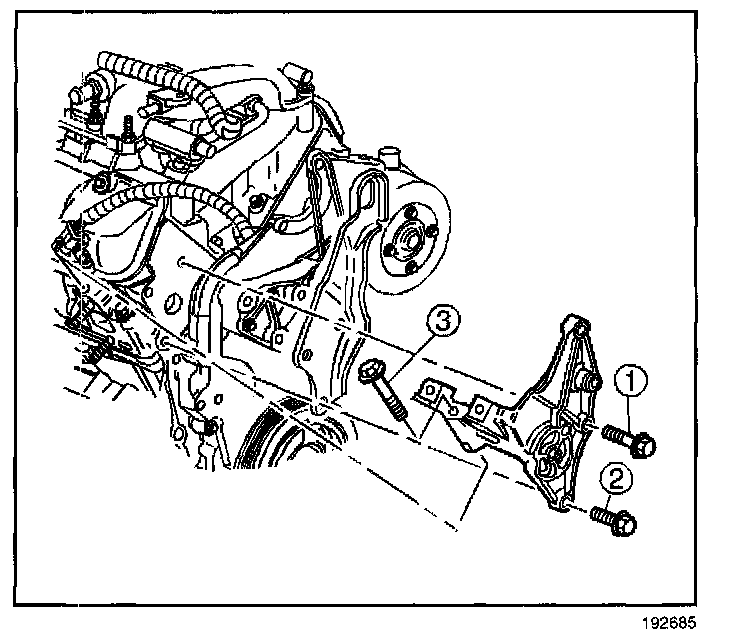 3
1
2
192685