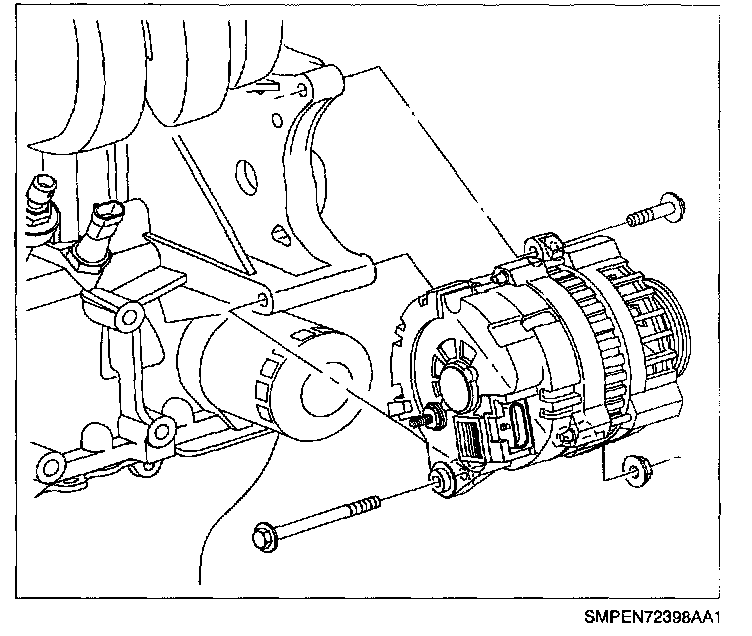 SMPEN72398AA1