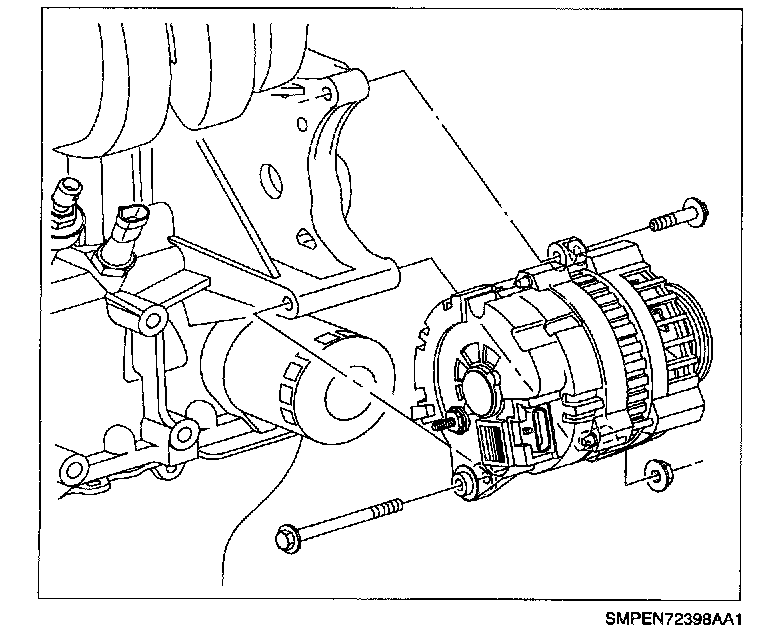 SMPEN72398AA1