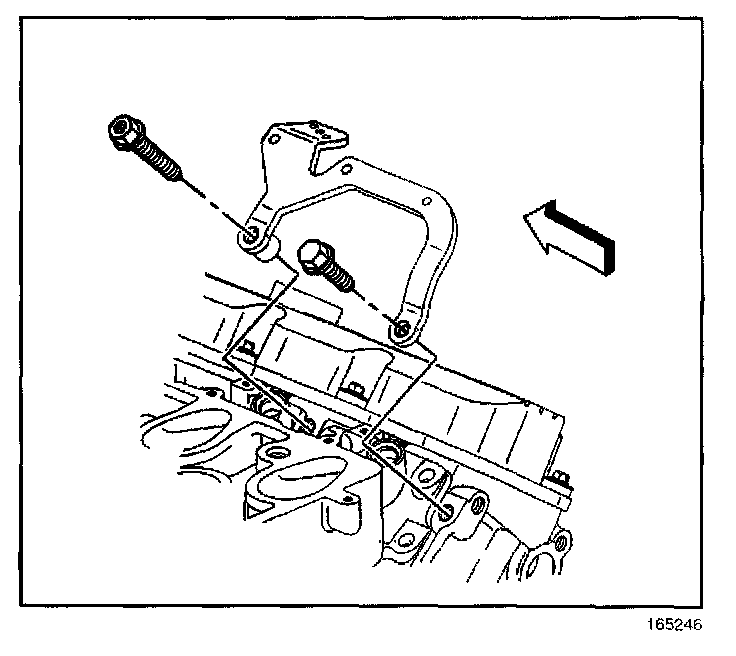 165246