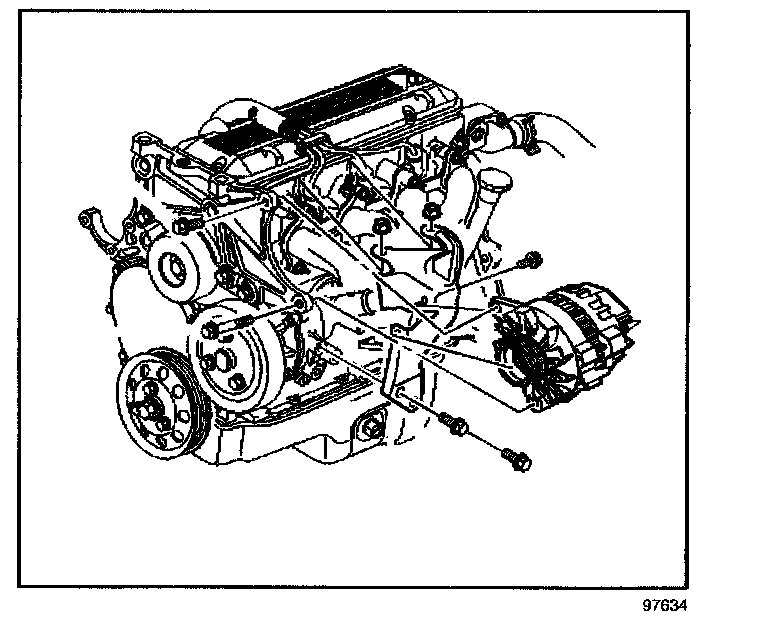 97634