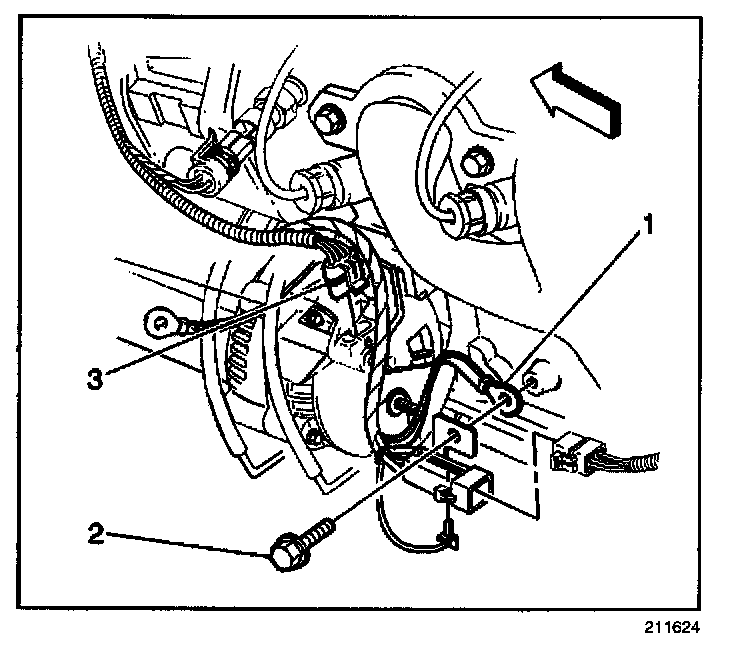 1
3
2
211624