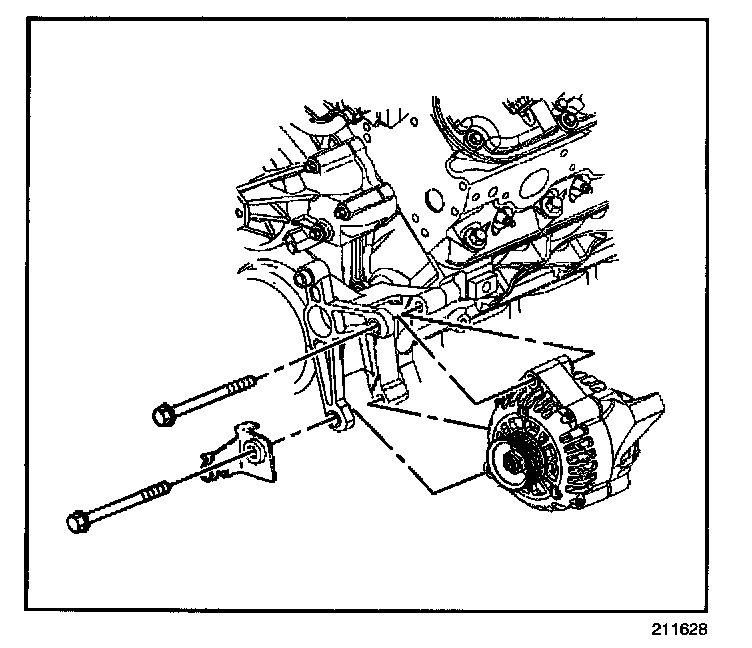 211628