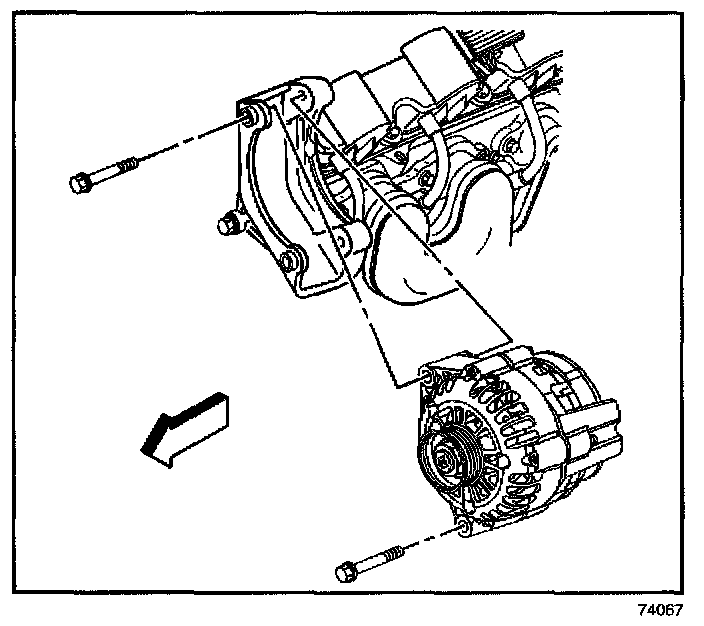 74067