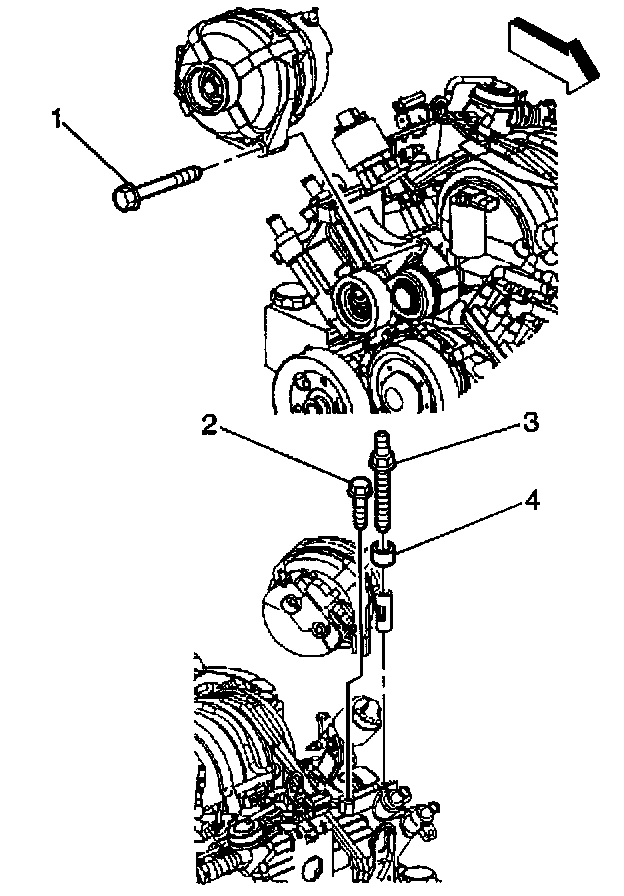 1
2
3
4