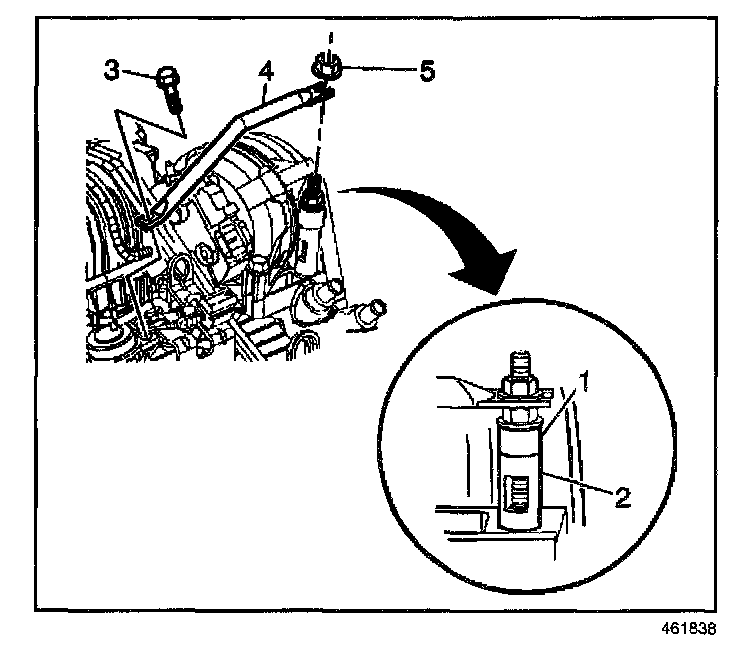 3
4
5
1
2
461838