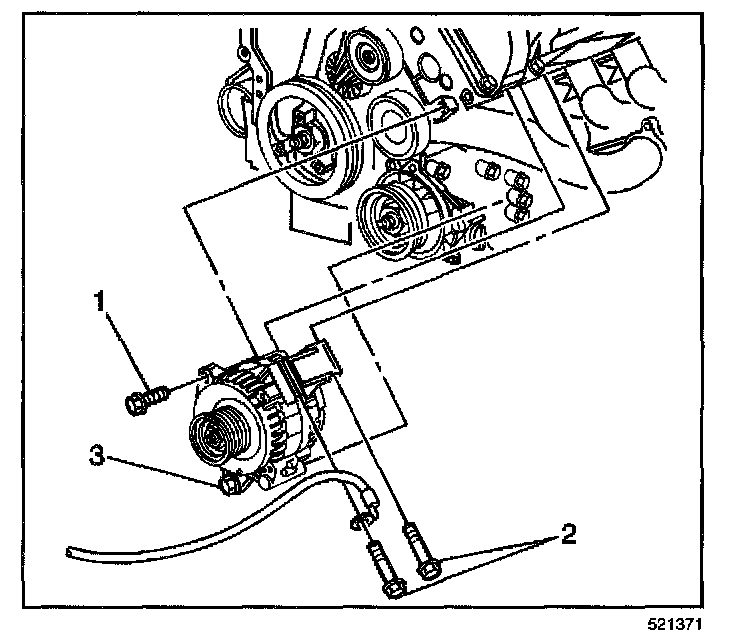 1
3
2
521371