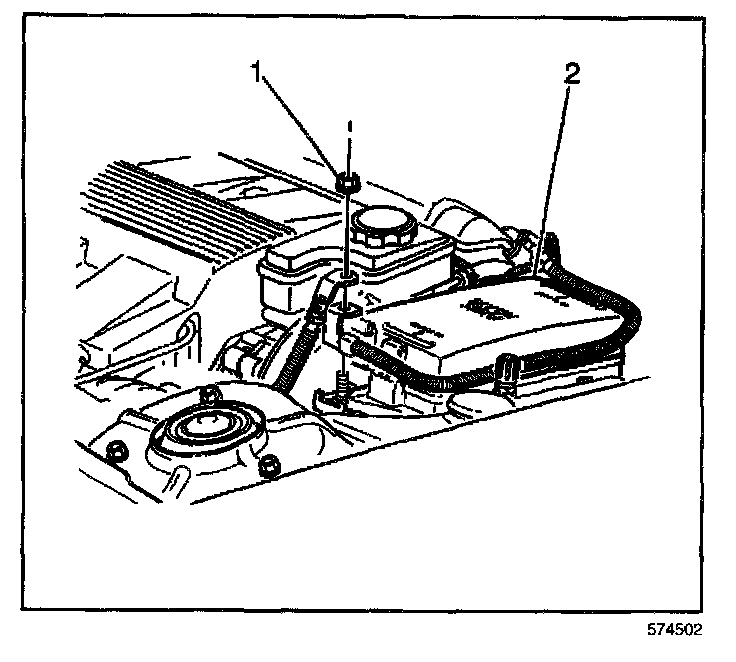 1
2
574502