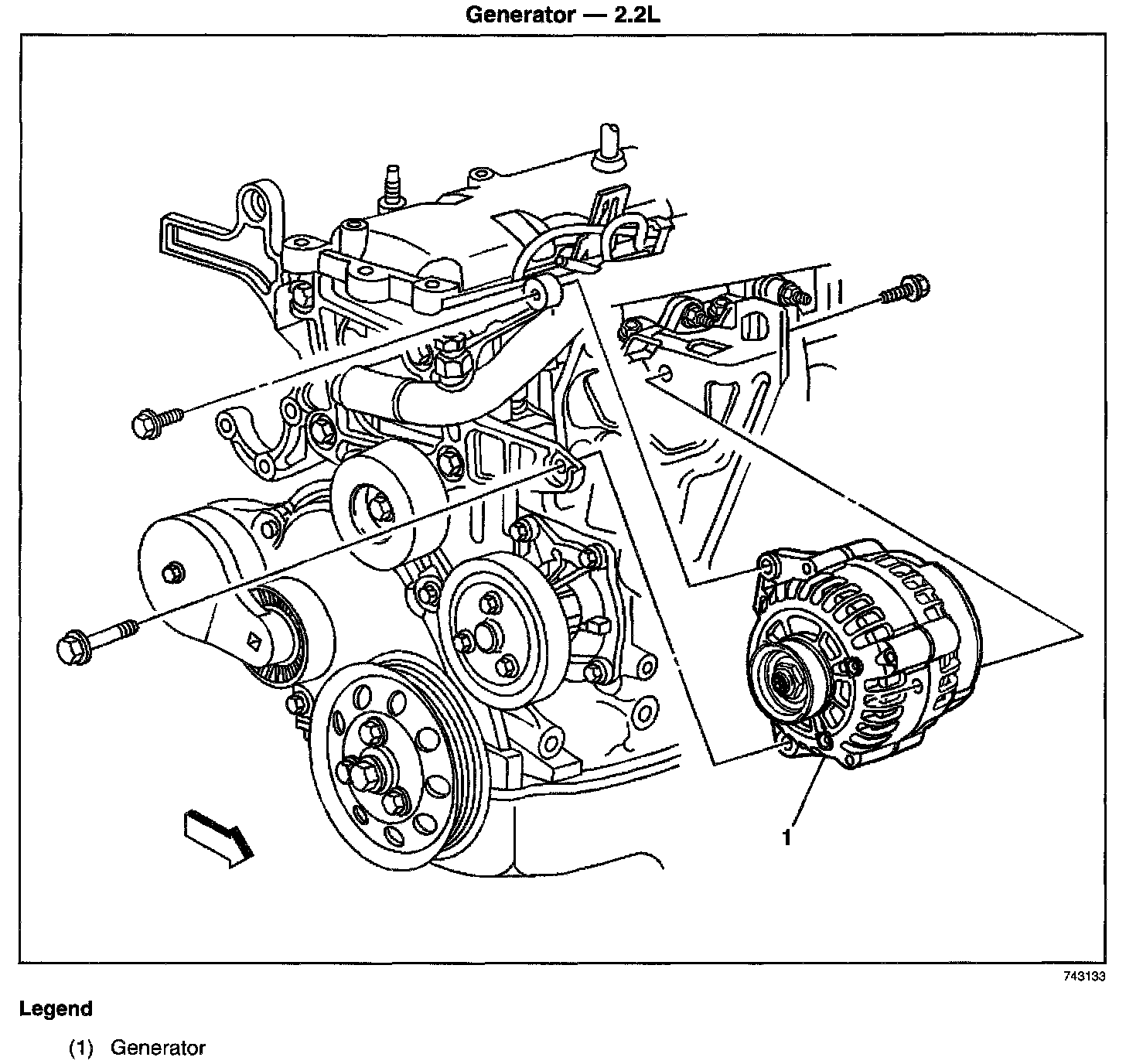 Generator — 2.2L

1

743133

Legend

(1) Generator