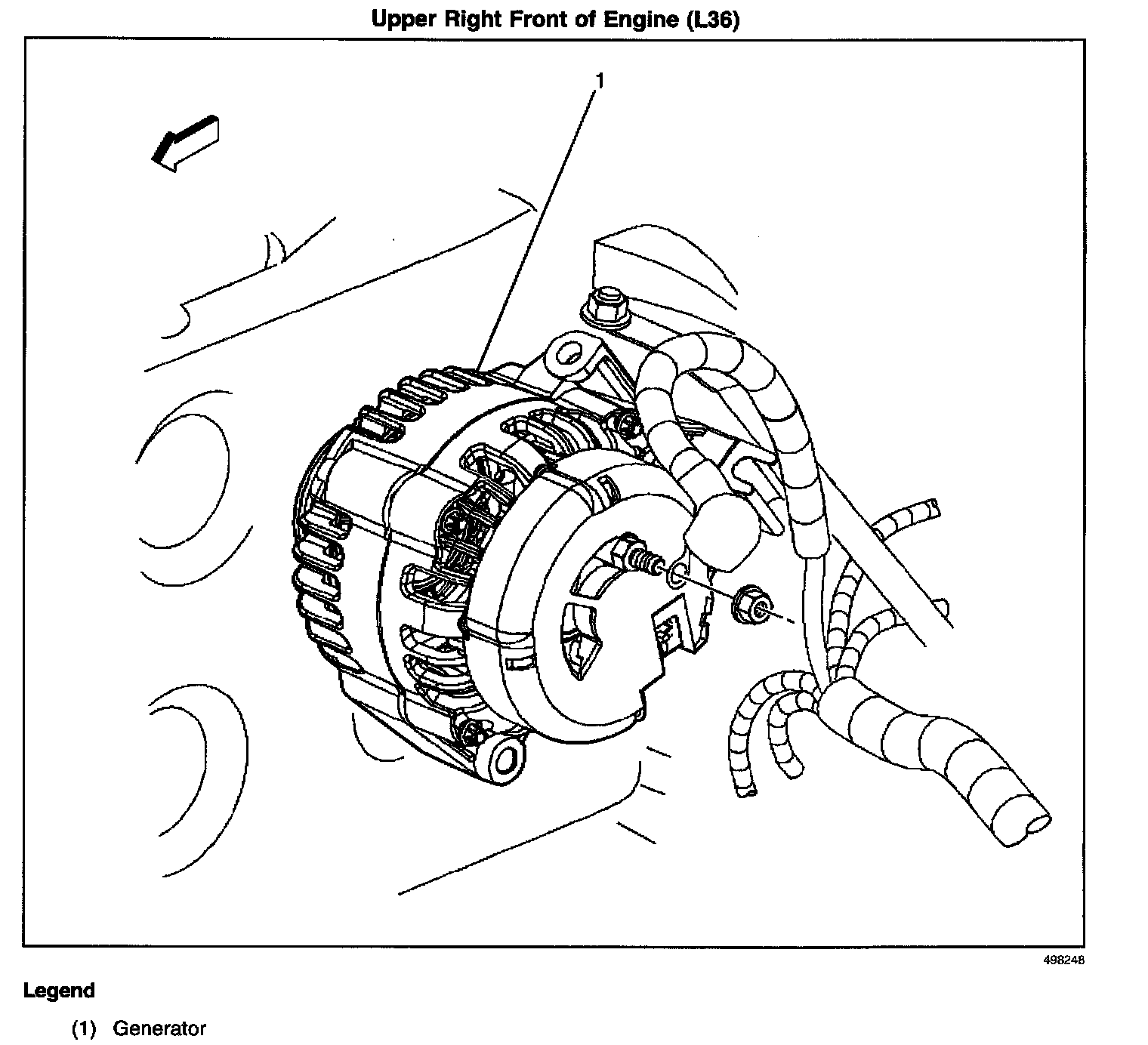 Upper Right Front of Engine (L36)

1

498248

Legend

(1) Generator