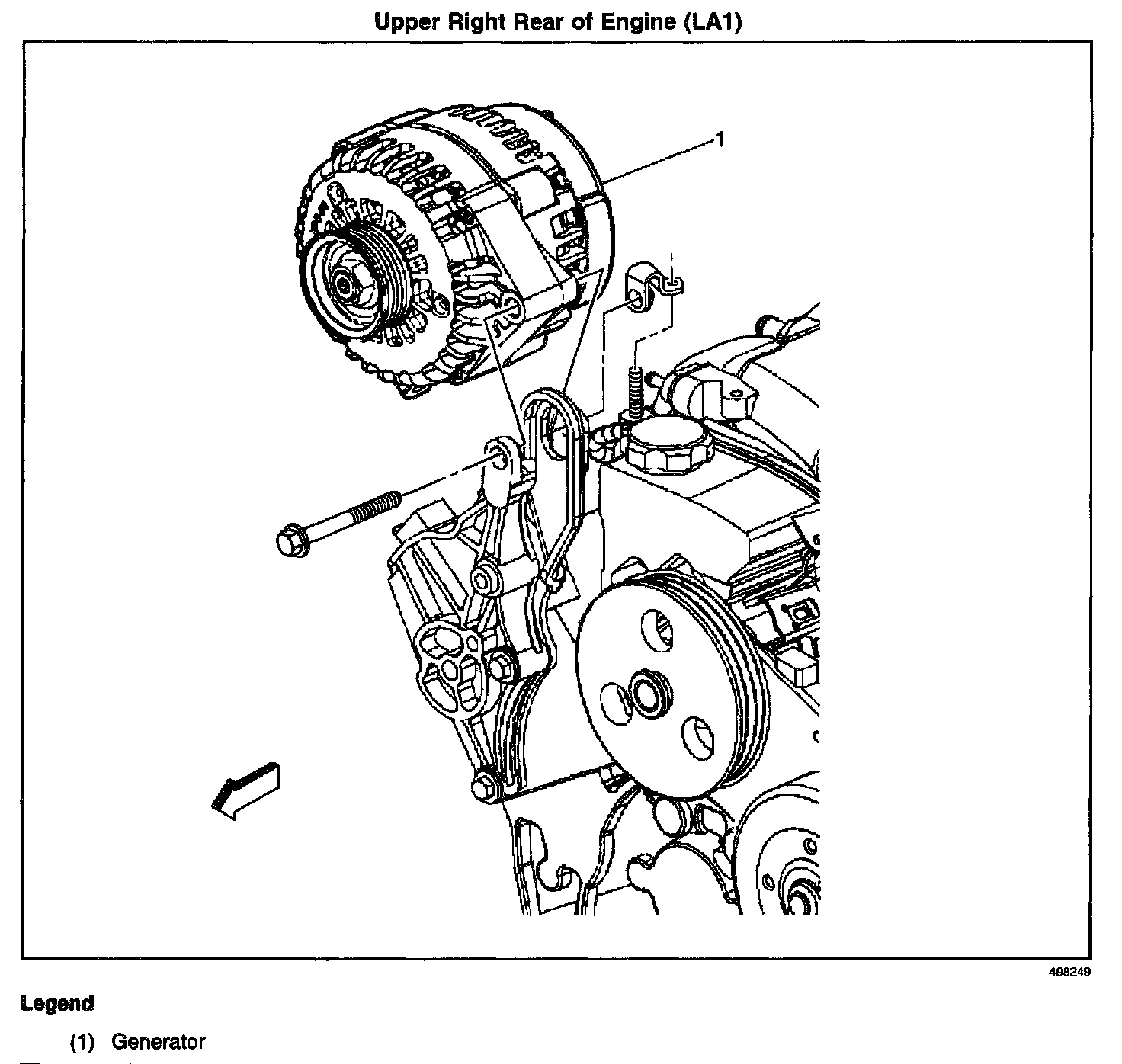 Upper Right Rear of Engine (LA1)

1

498249

Legend

(1) Generator