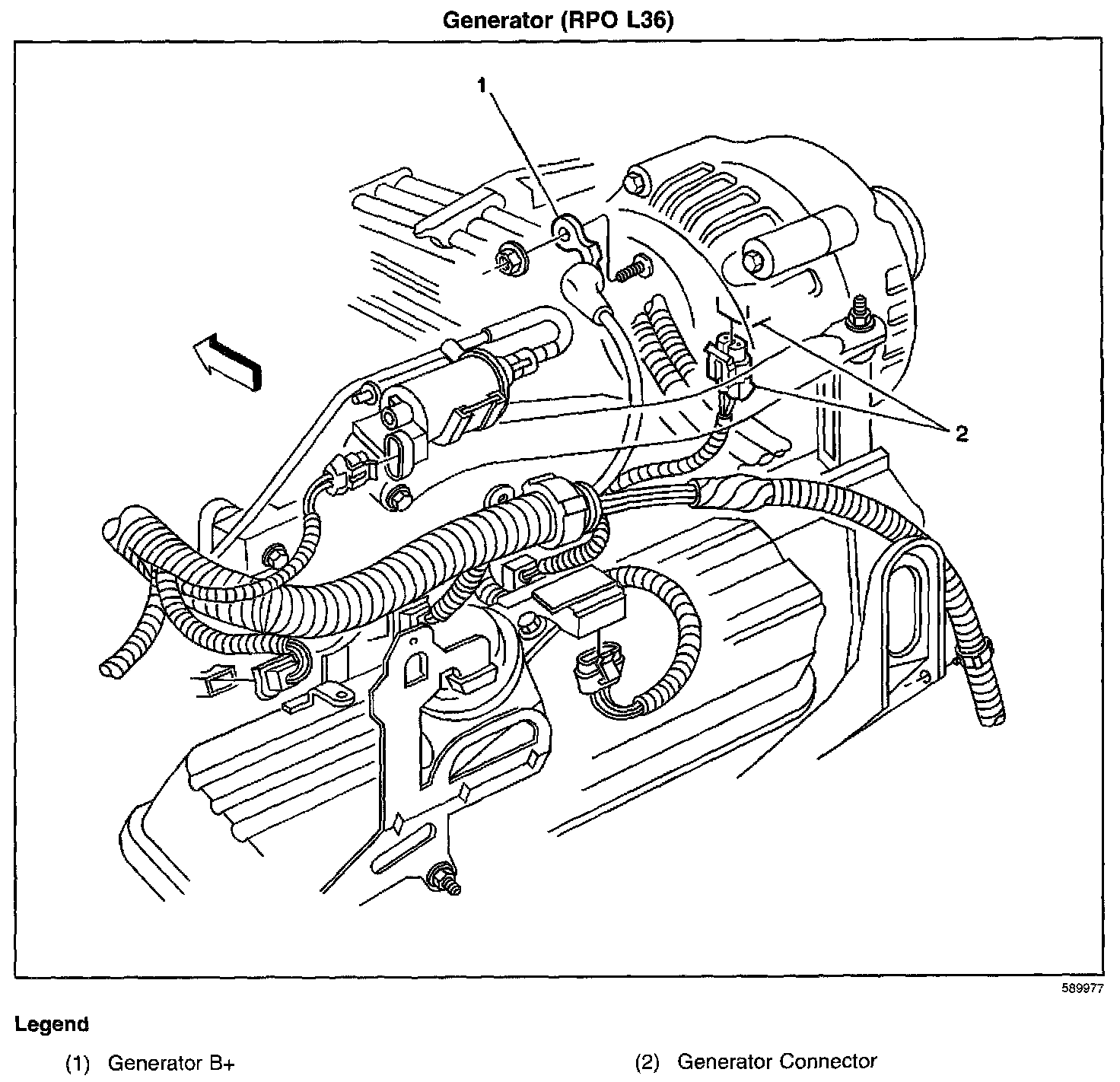 Generator (RPO L36)

1

2

589977

Legend

(1) Generator B+

(2) Generator Connector