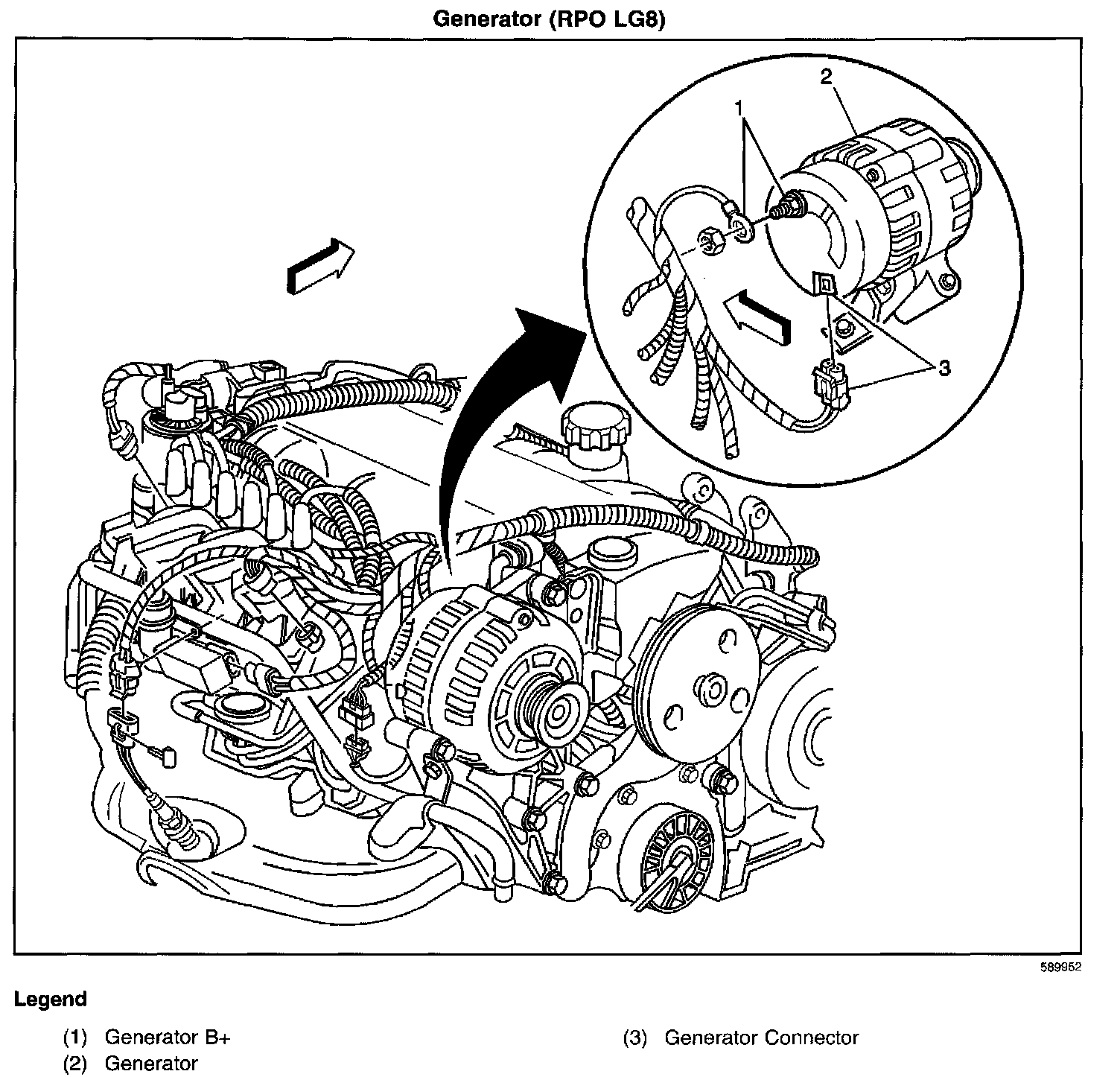 Generator (RPO LG8)

1

2

3

589952

Legend

(1) Generator B+
(2) Generator

(3) Generator Connector