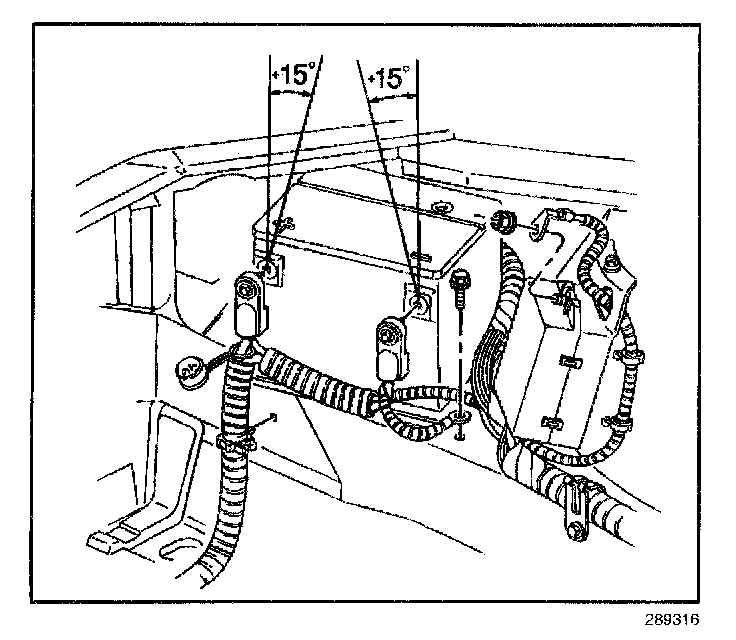 +15°

+15°

289316