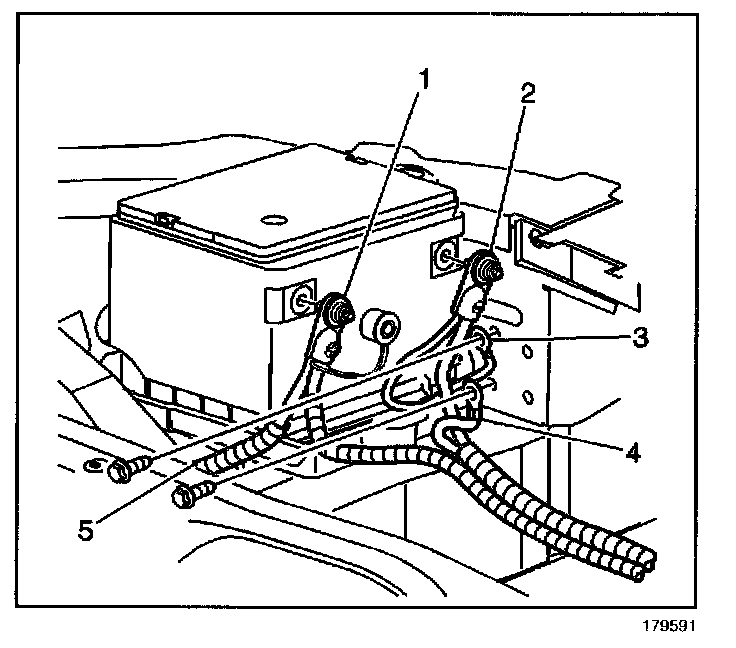 1
2
3
4
5
179591