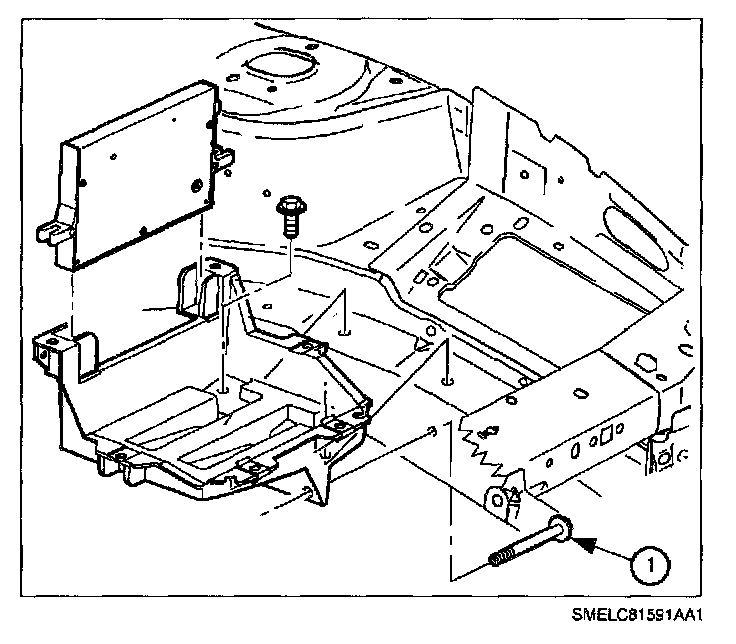 1

SMELC81591AA1