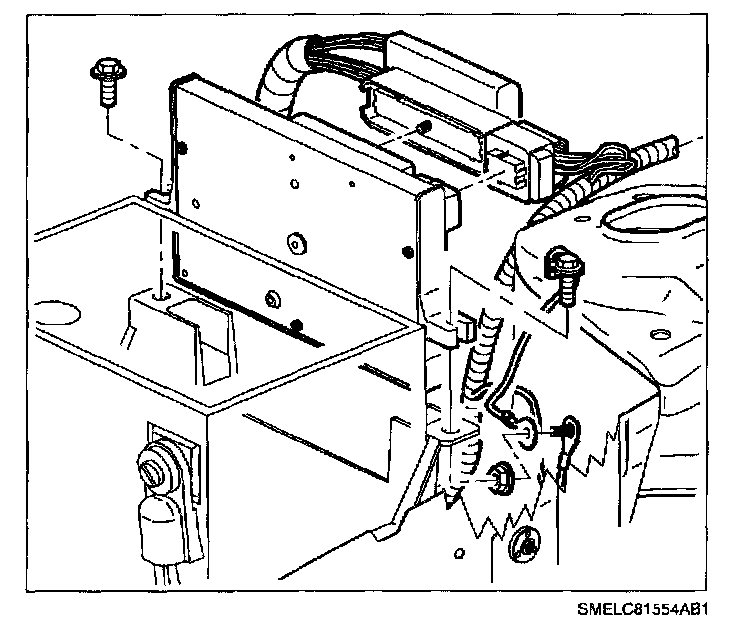 SMELC81554AB1