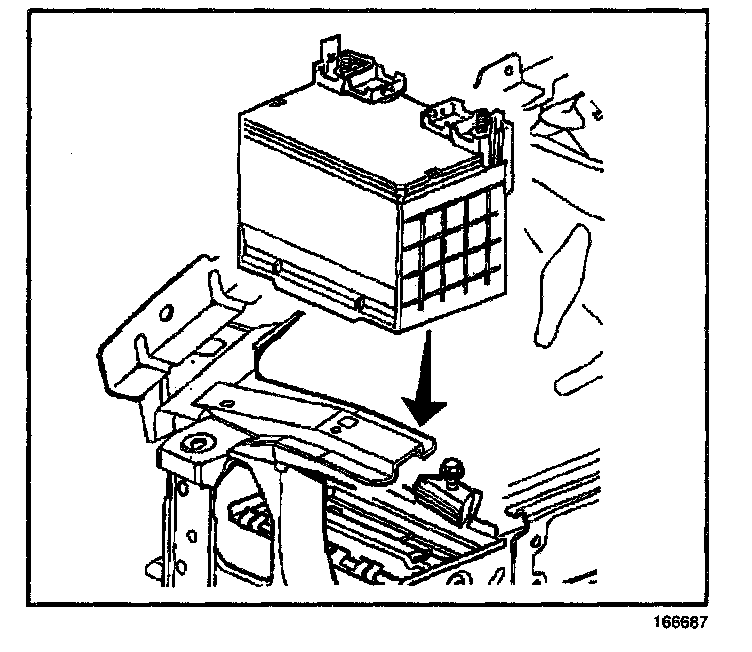 166687