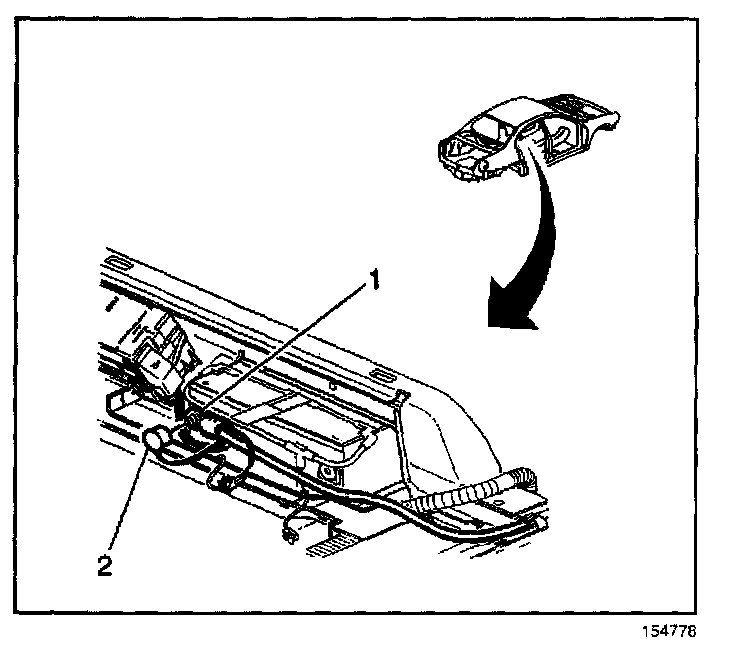 1

2

154776