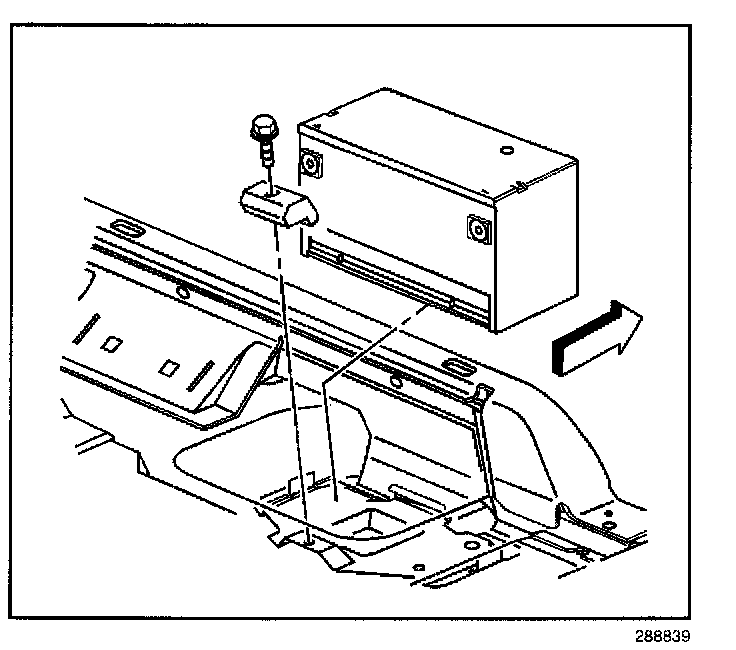 288839