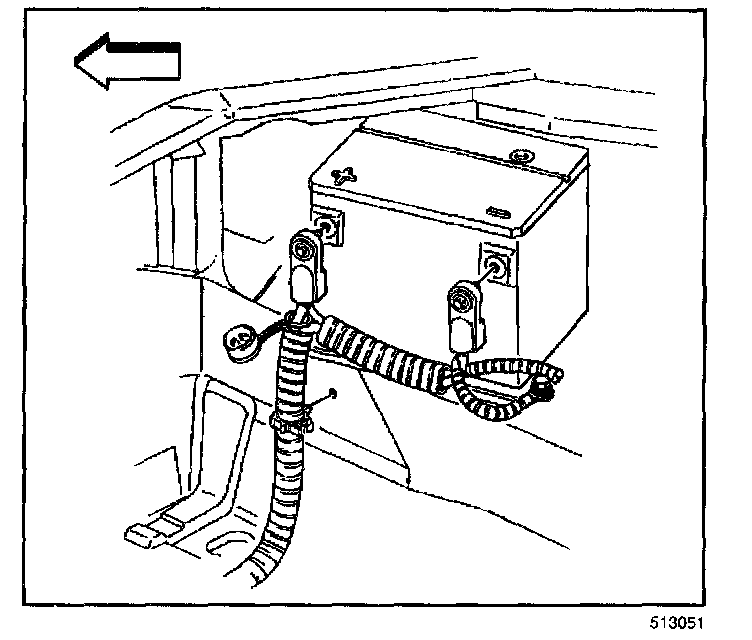 513051