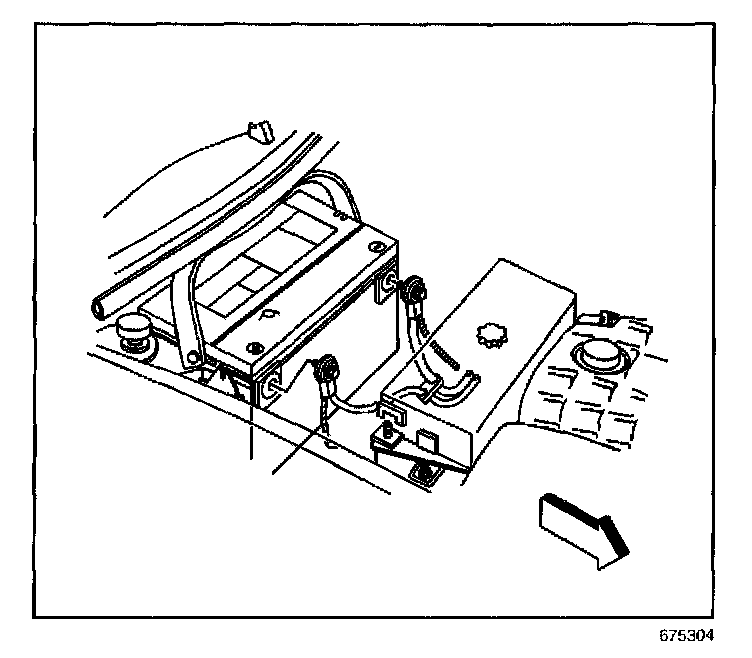 675304