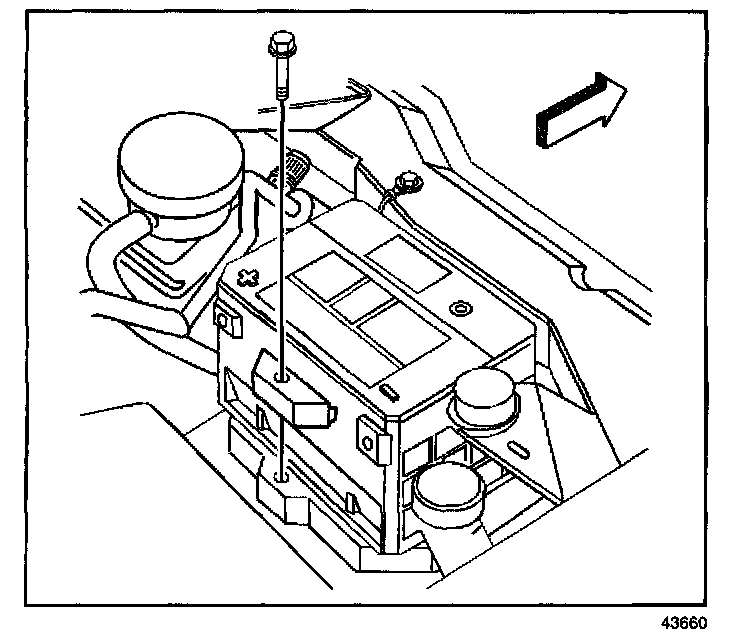 43660