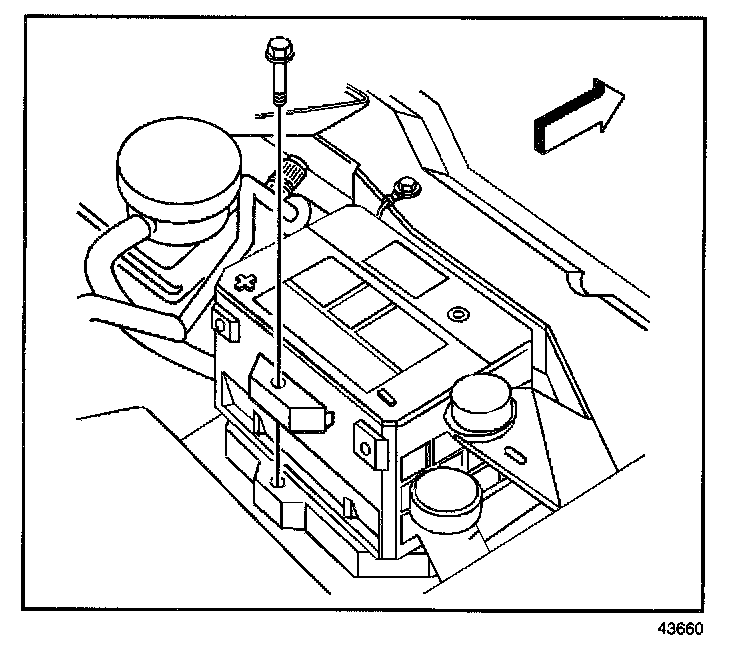 43660