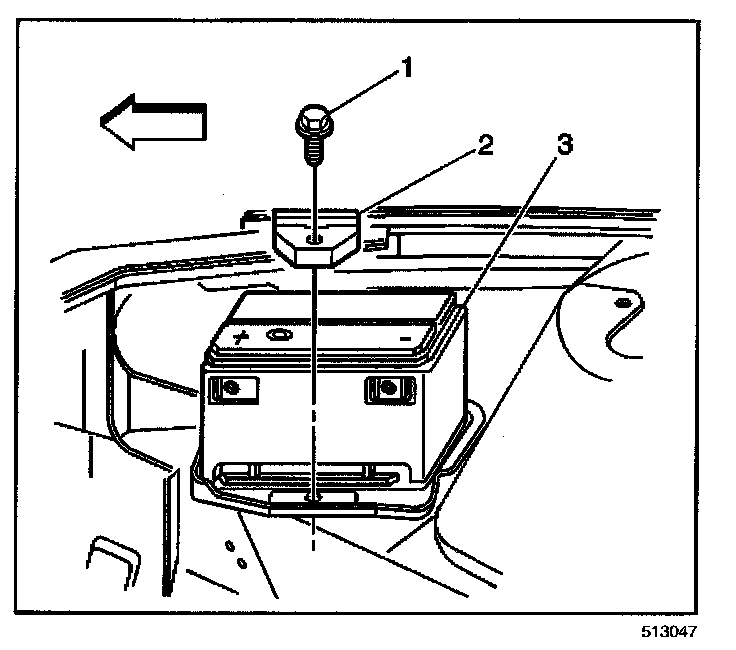 1
2
3
+
-
513047