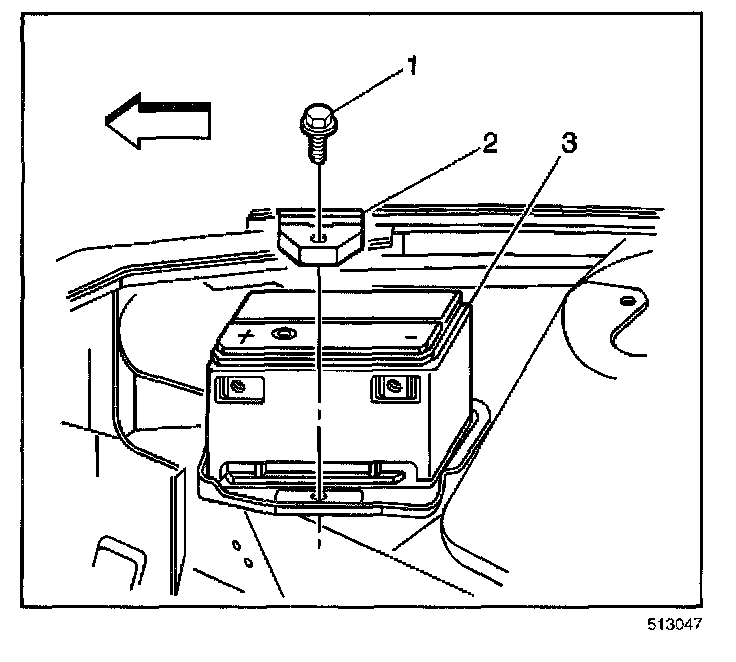 1
2
3
+
-
513047