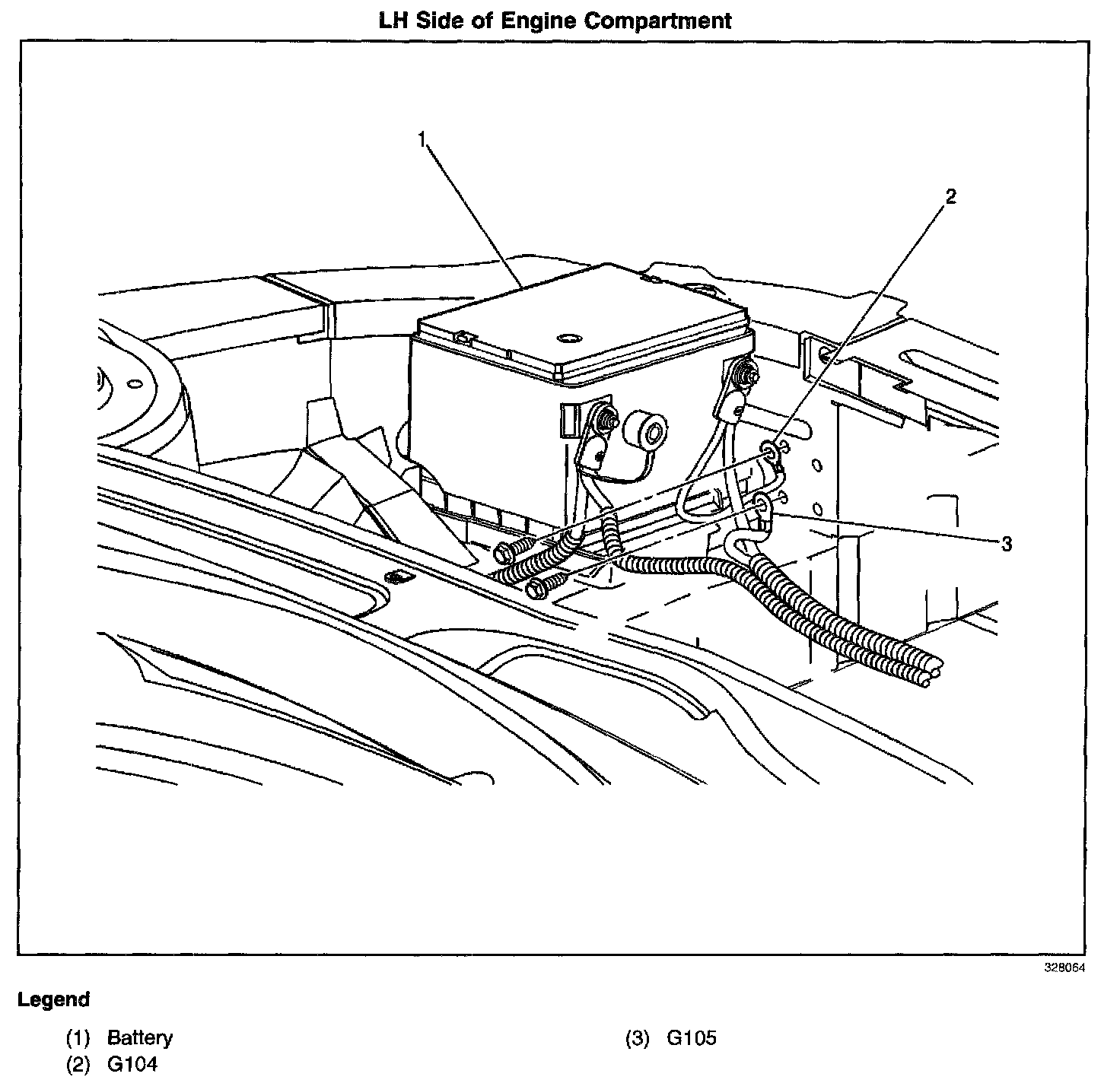 LH Side of Engine Compartment

1

2

3

328064

Legend

(1) Battery

(2) G104

(3) G105