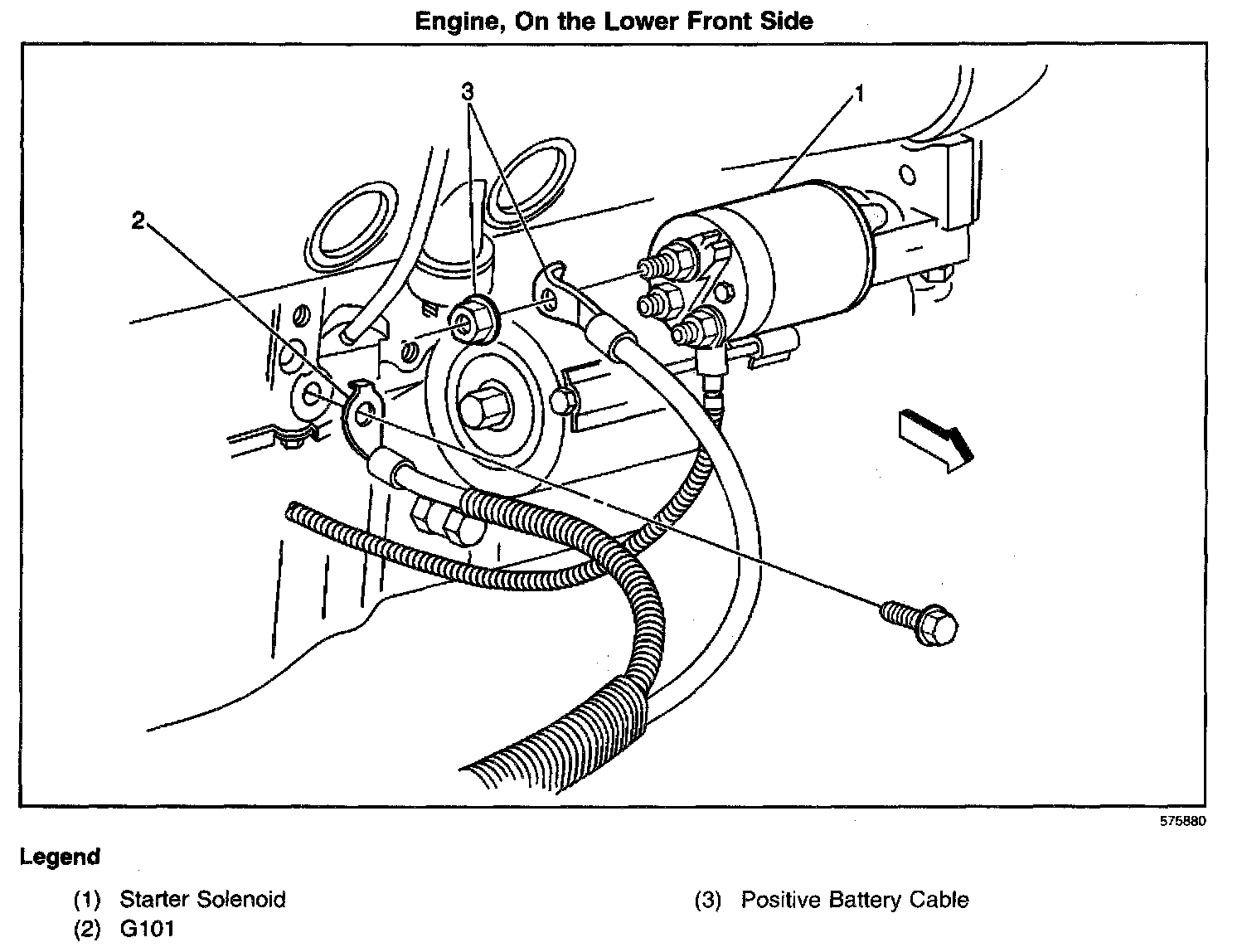 Engine, On the Lower Front Side

3

1

2

575880

Legend

(1) Starter Solenoid

(2) G101

(3) Positive Battery Cable