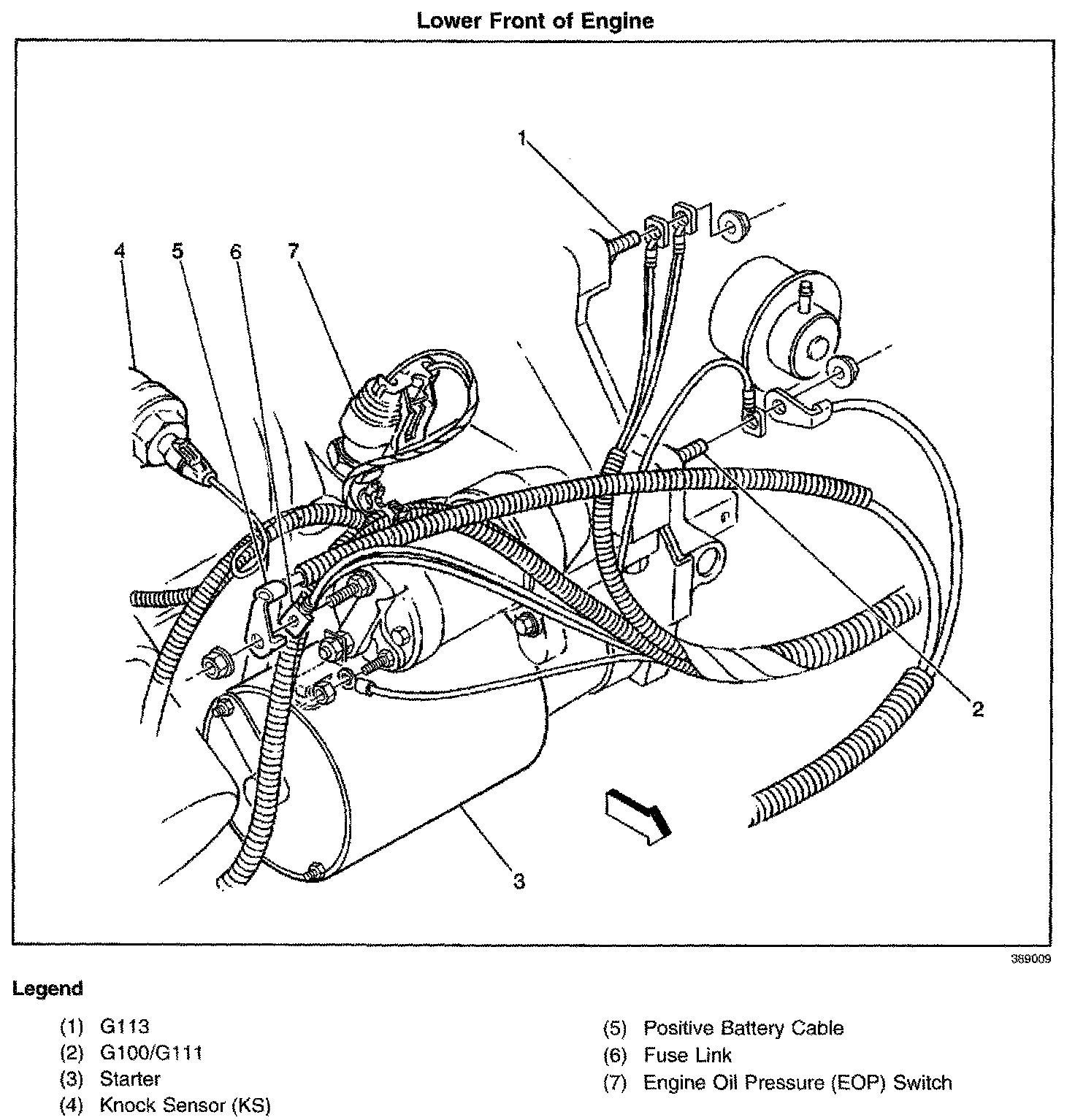 Lower Front of Engine

1

4 5 6 7

2

3

389009

Legend

(1) G113
(2) G100/G111
(3) Starter
(4) Knock Sensor (KS)

(5) Positive Battery Cable
(6) Fuse Link
(7) Engine Oil Pressure (EOP) Switch