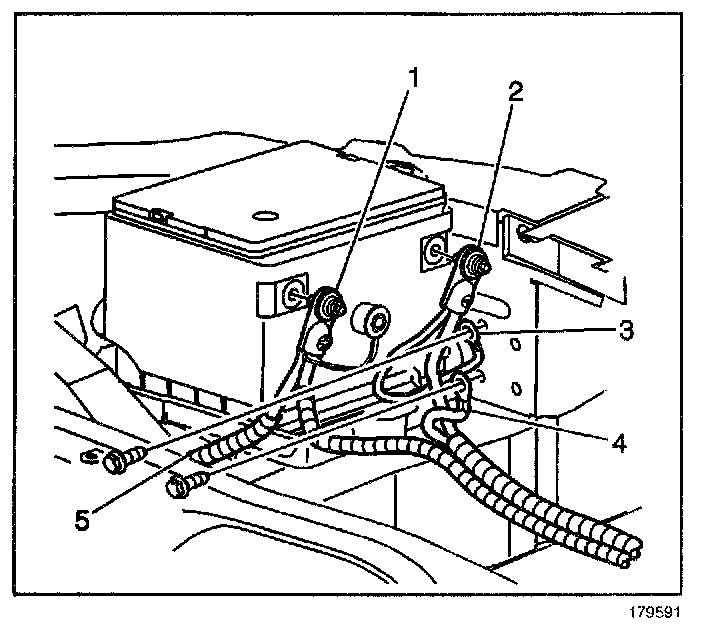 1
2
3
4
5
179591