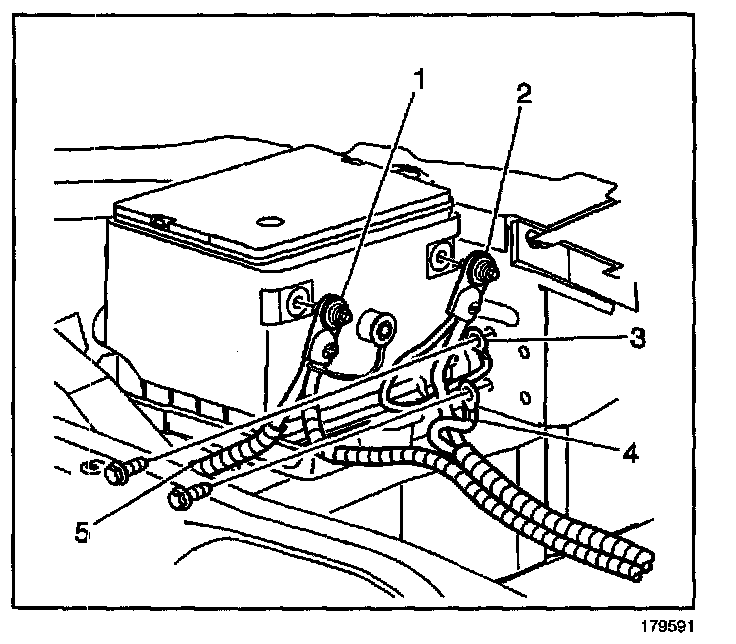 1
2
3
4
5
179591