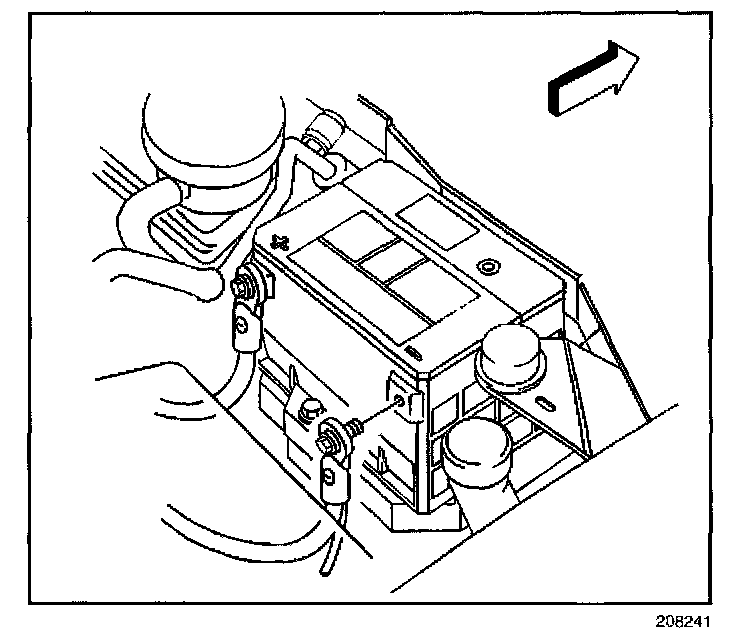 208241